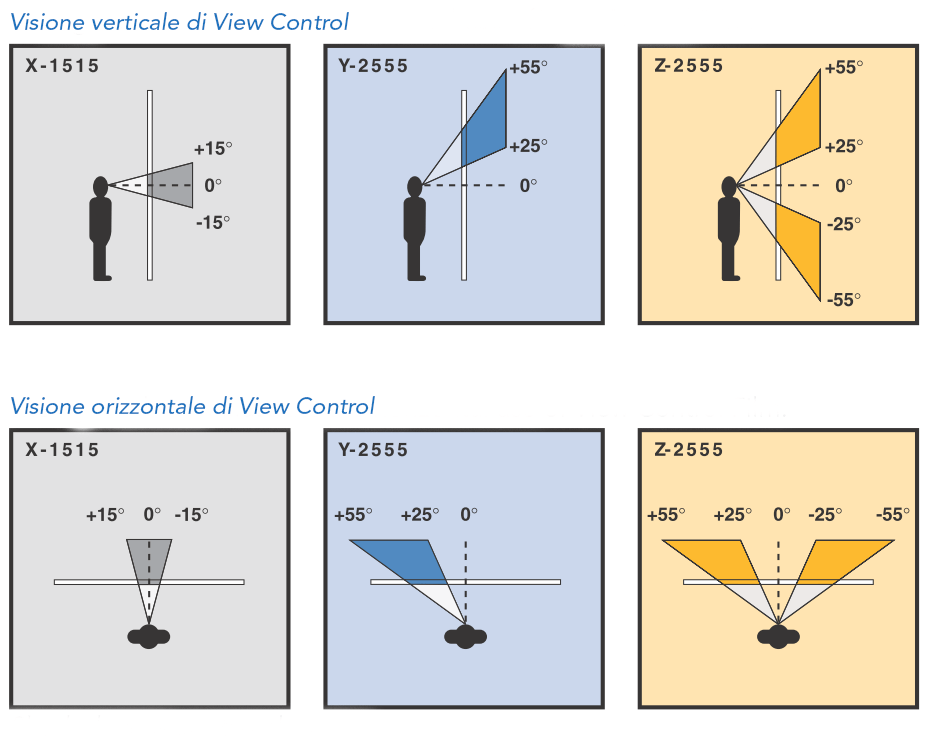 Visione verticale di View Control

X-1515

+15°
0°
-15°

Y-2555

+55°
+25°
0°

Z-2555

+55°
+25°
0°
-25°
-55°

Visione orizzontale di View Control

X-1515

+15° 0° -15°

Y-2555

+55° +25° 0°

Z-2555

+55° +25° 0° -25° -55°